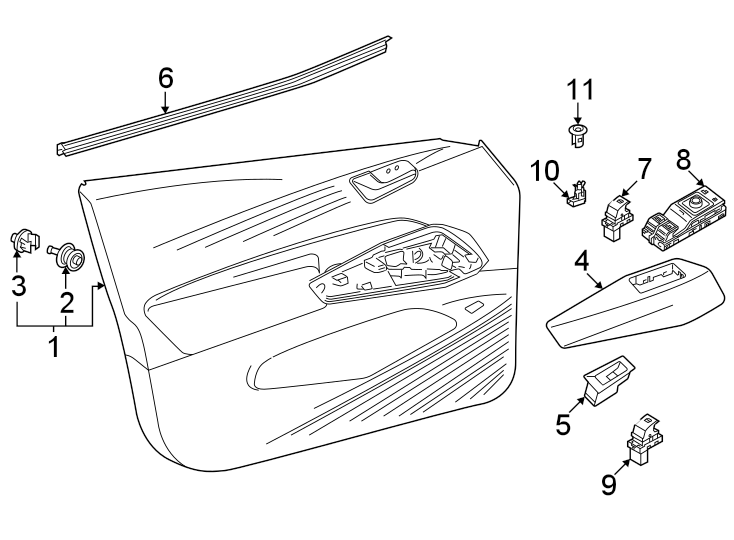 6
11
10
7
8
3
2
1
4
5
9