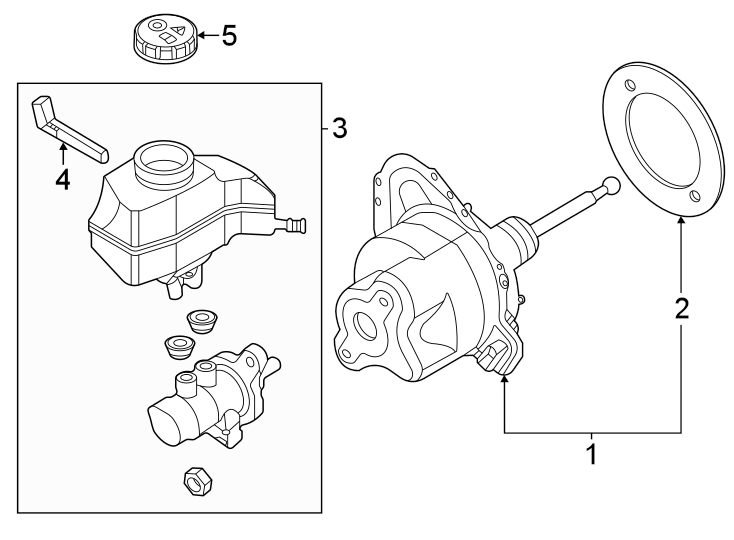 5
3
4
2
1