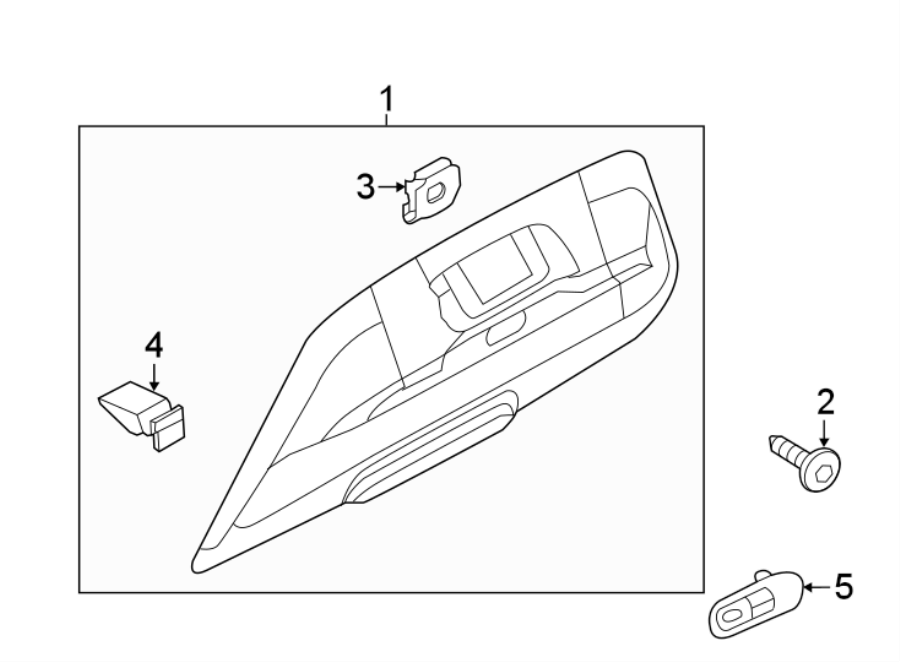 1
3
4
2
5