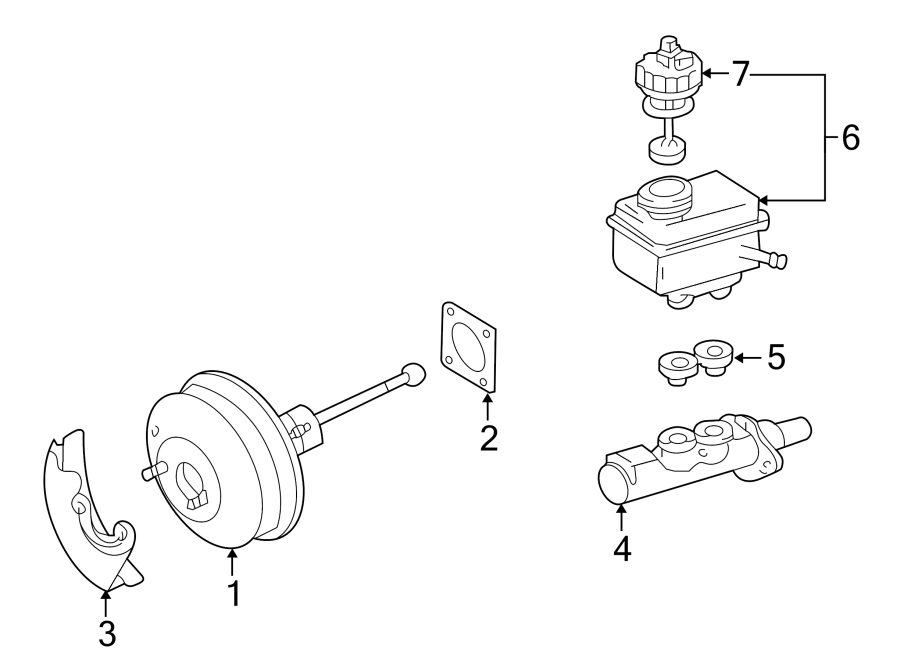 7
6
5
2
4
1
3