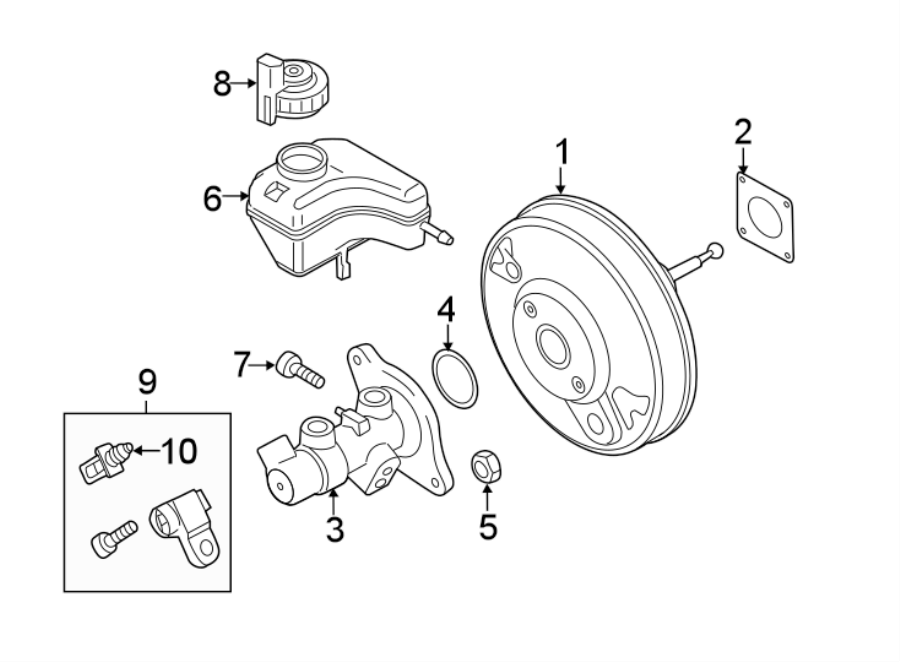 8
6
1
2
4
7
9
10
3
5