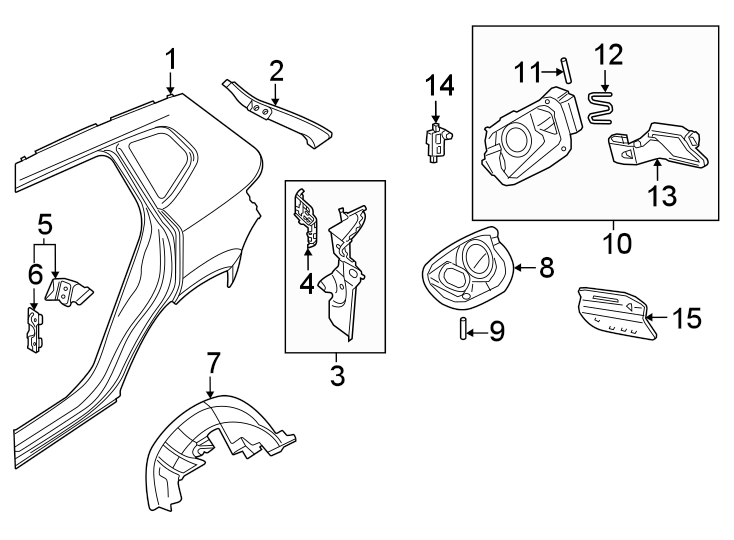 1
2
14
11
12
13
10
5
6
4
3
8
9
15
7