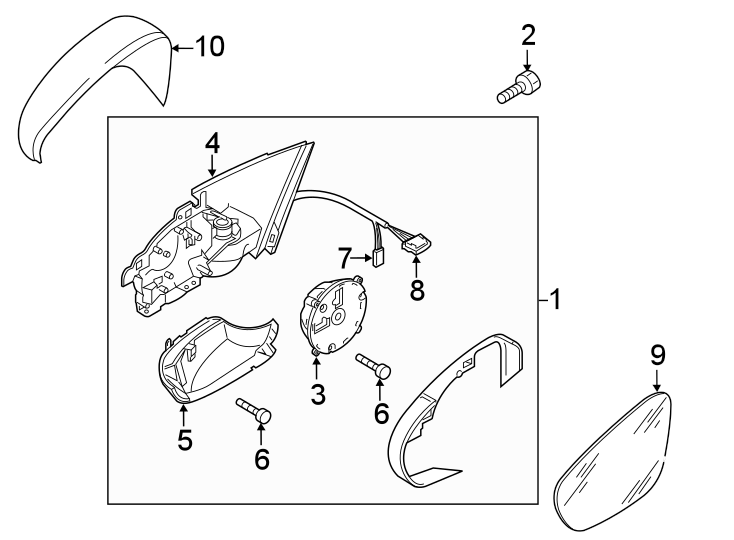 10
2
4
7
8
1
3
6
5
6
9