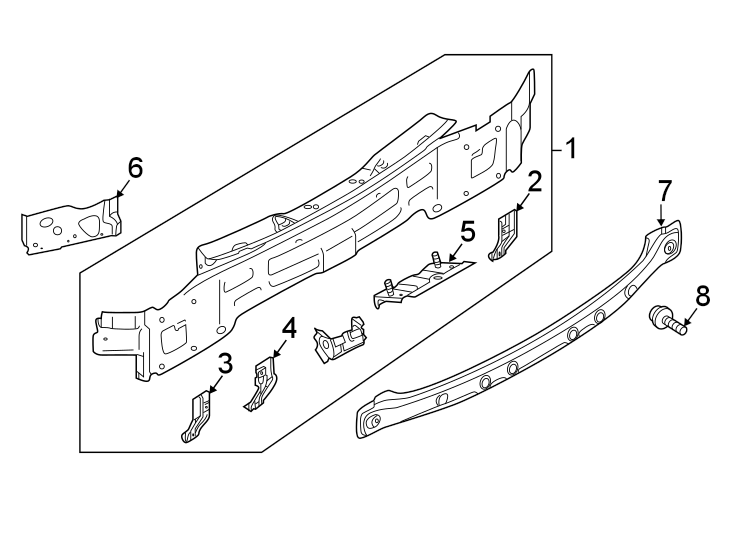 6
1
2
7
5
8
4
3