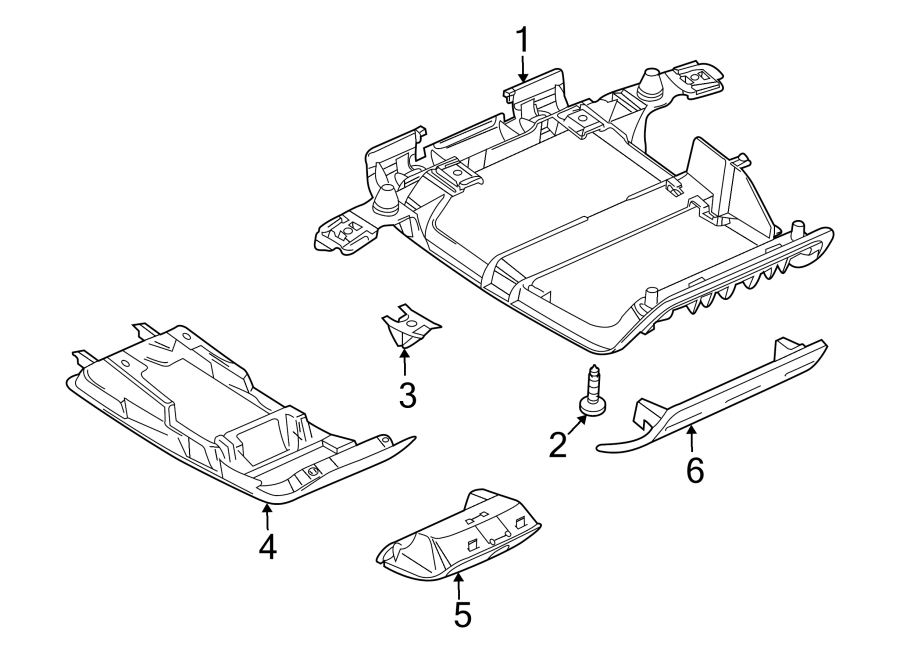 1
3
2
6
4
5