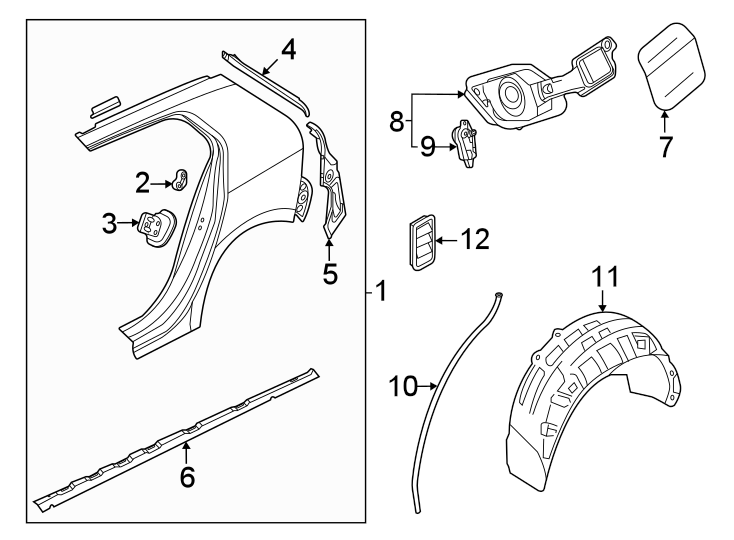 4
2
3
5
1
6
8
9
7
12
11
10