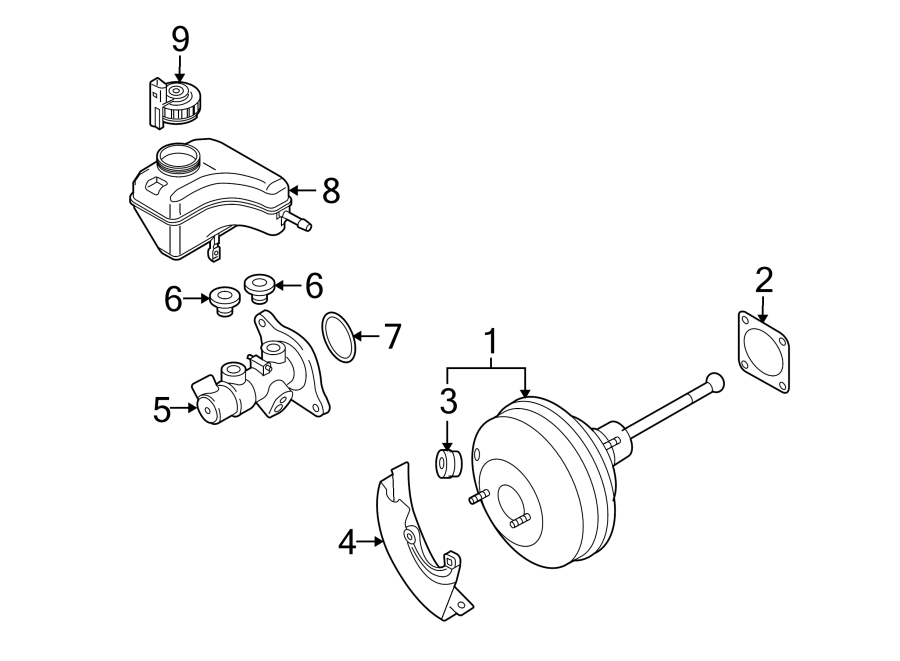 9
8
6
6
7
2
1
3
5
4