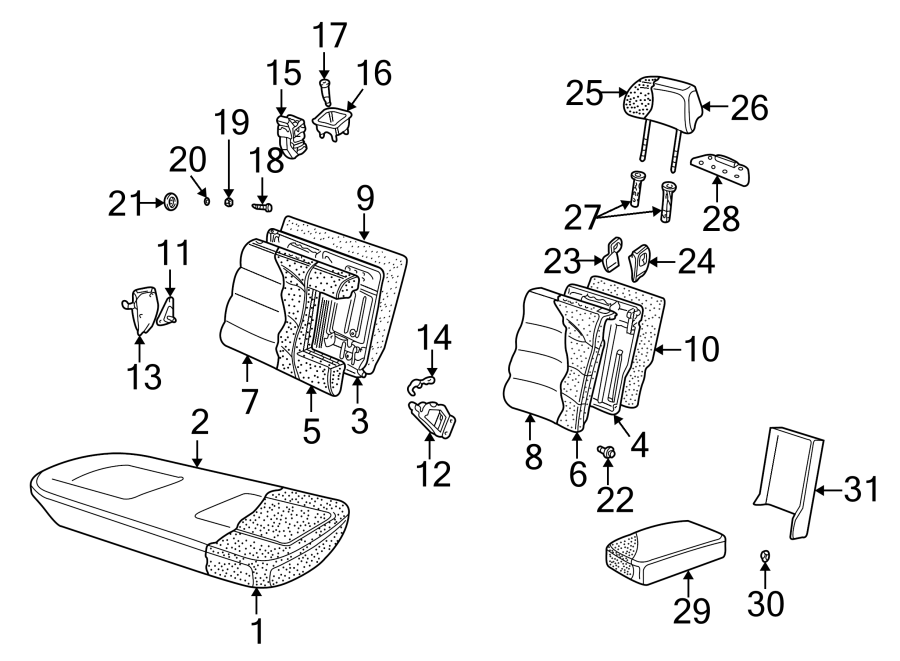 17
15
16
19
20
18
21
9
11
13
7
5
3
14
12
2
1
25
26
27
28
23
24
10
8
6
4
22
31
29
30