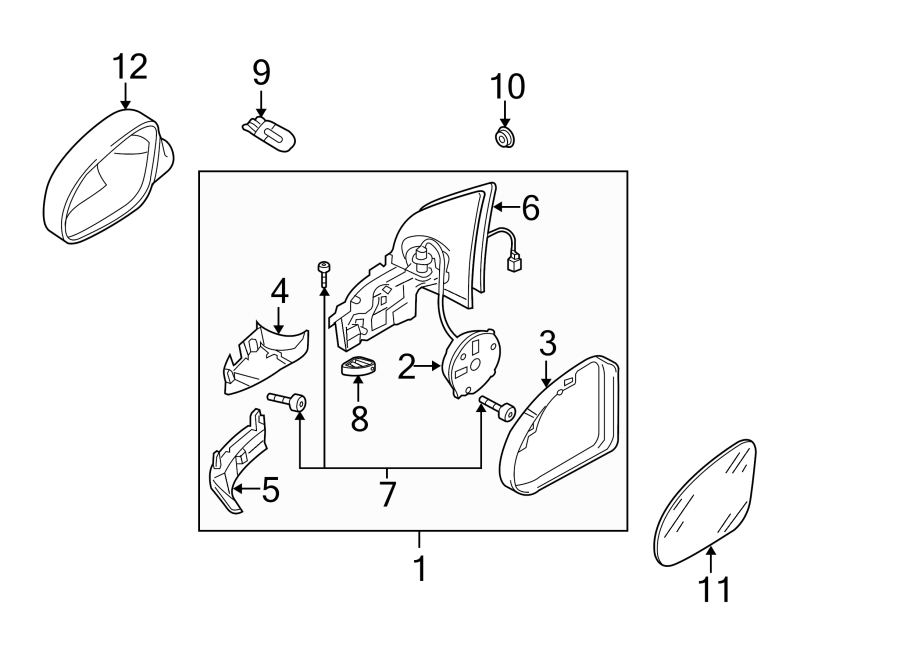 12
9
10
6
4
3
2
8
5
7
1
11