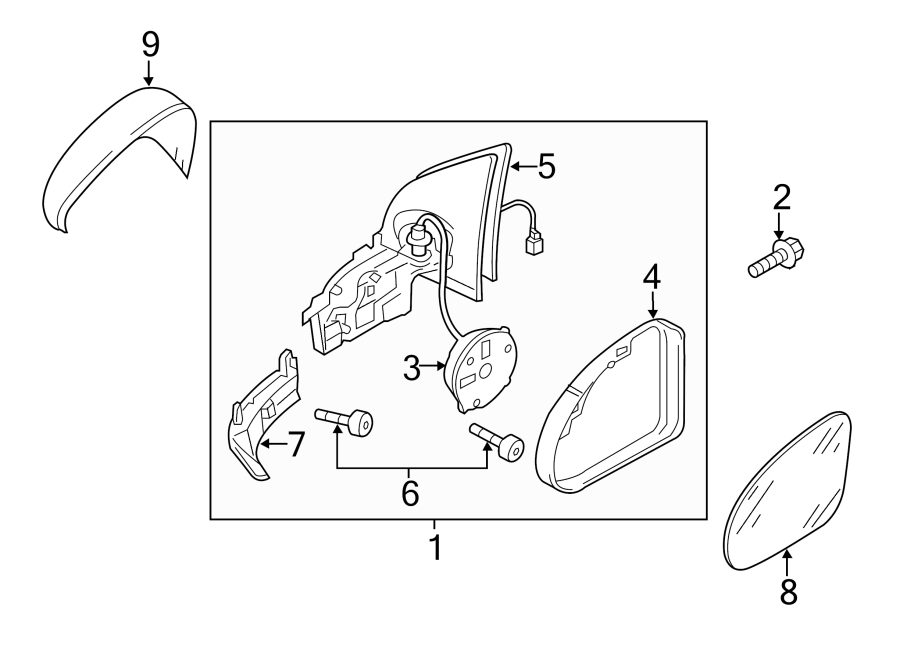 9
5
2
4
3
7
6
1
8