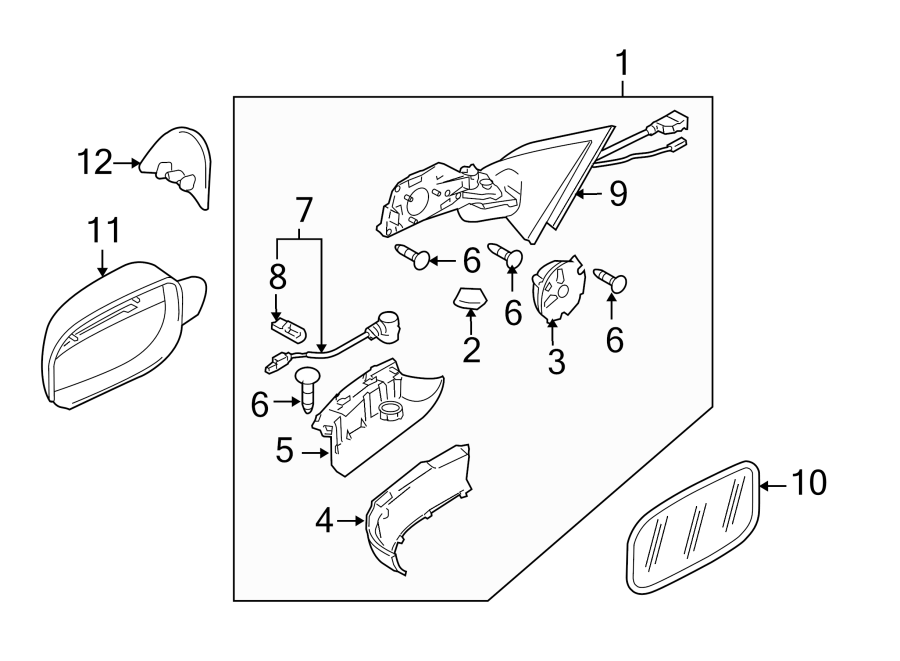 1
12
11
7
8
9
6
6
6
2
3
6
5
4
10