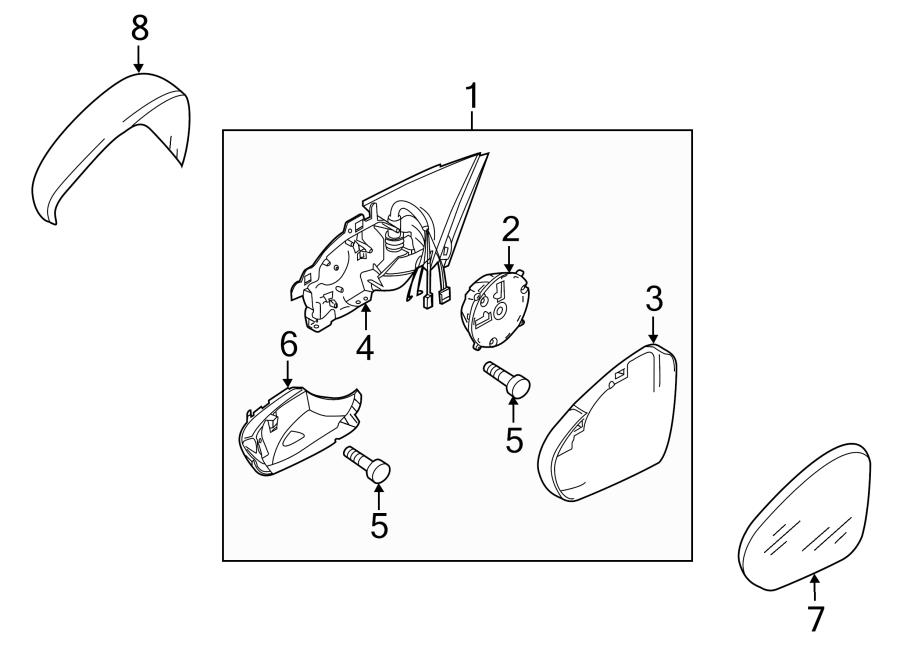 8
1
2
3
4
6
5
5
7