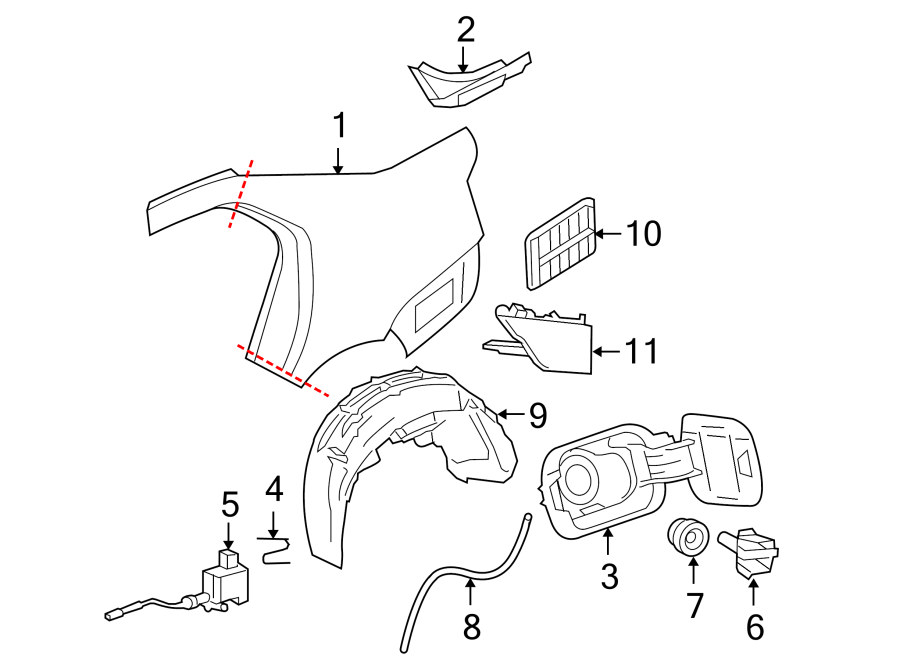 2
1
10
11
9
5
4
3
7
6
8