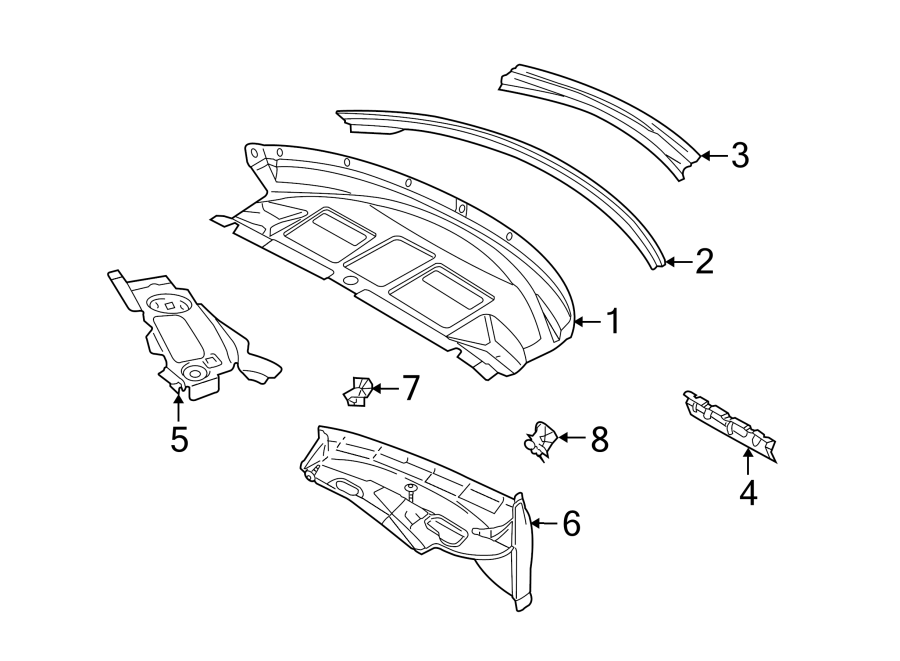 3
2
1
5
7
8
4
6