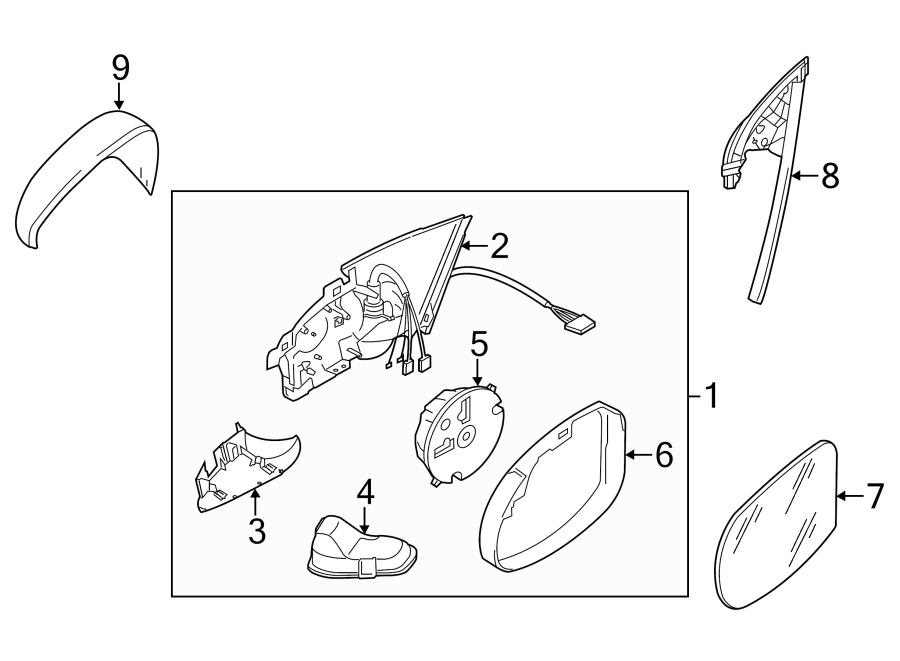 9
8
2
5
1
6
7
3
4