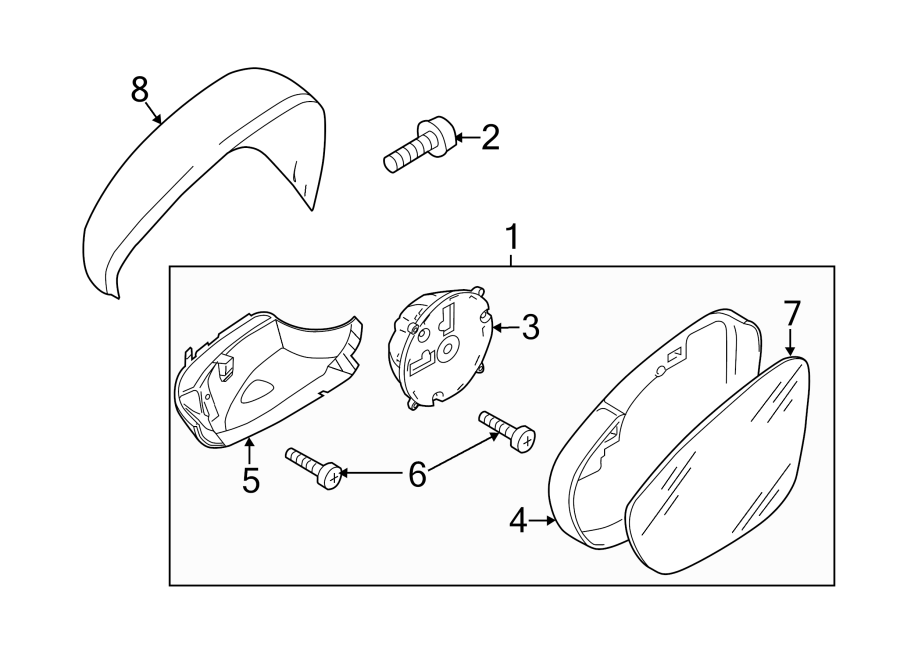 8
2
1
3
7
5
6
4