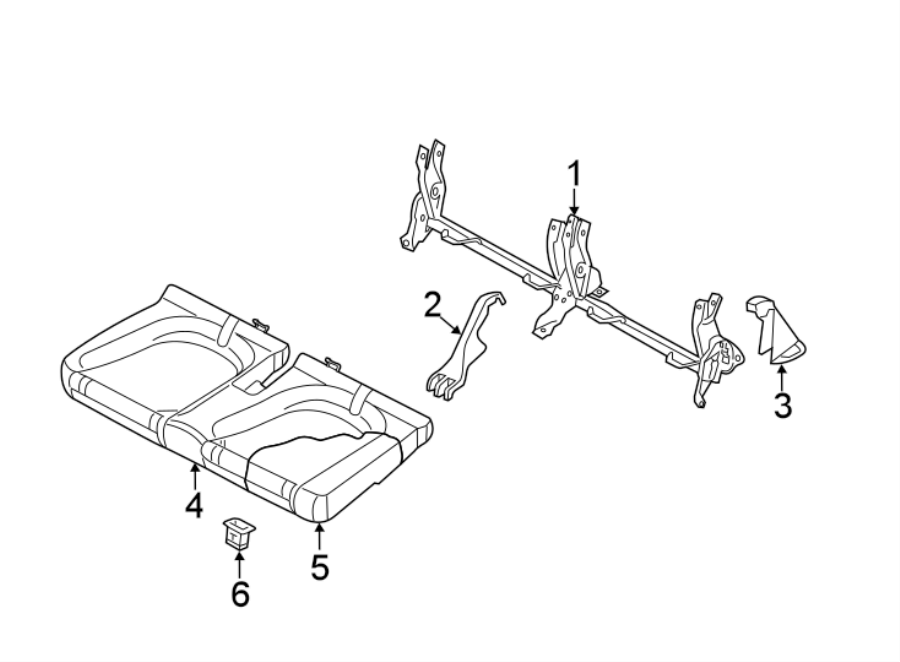 1
2
3
4
5
6