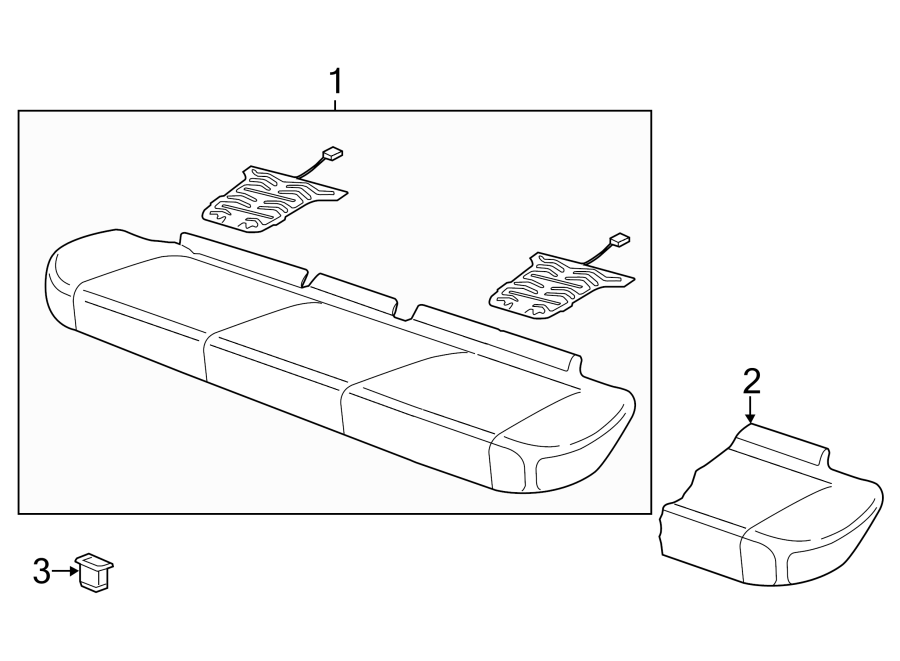 1
2
3