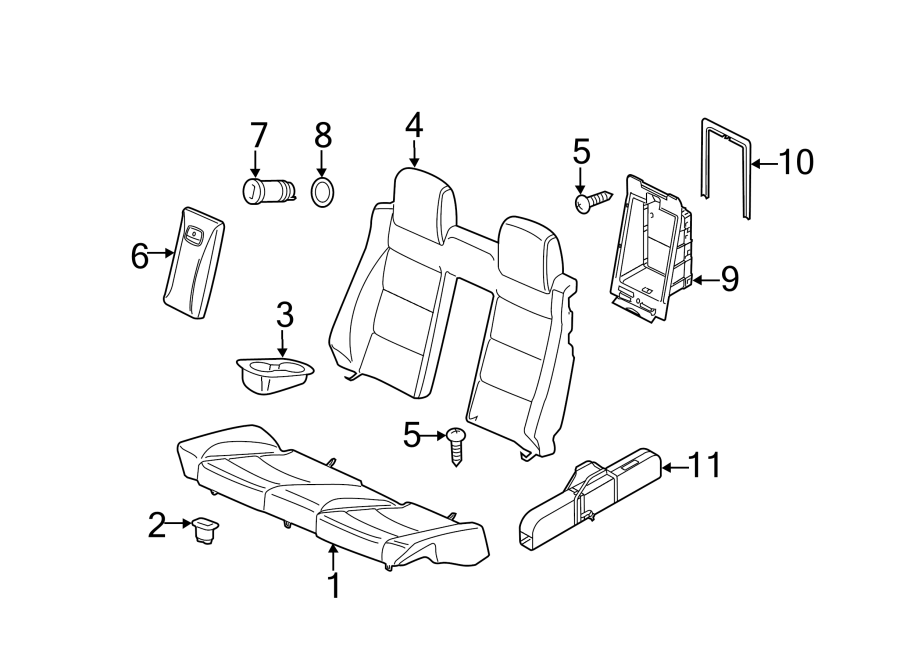 7
8
4
5
10
6
9
3
5
11
2
1