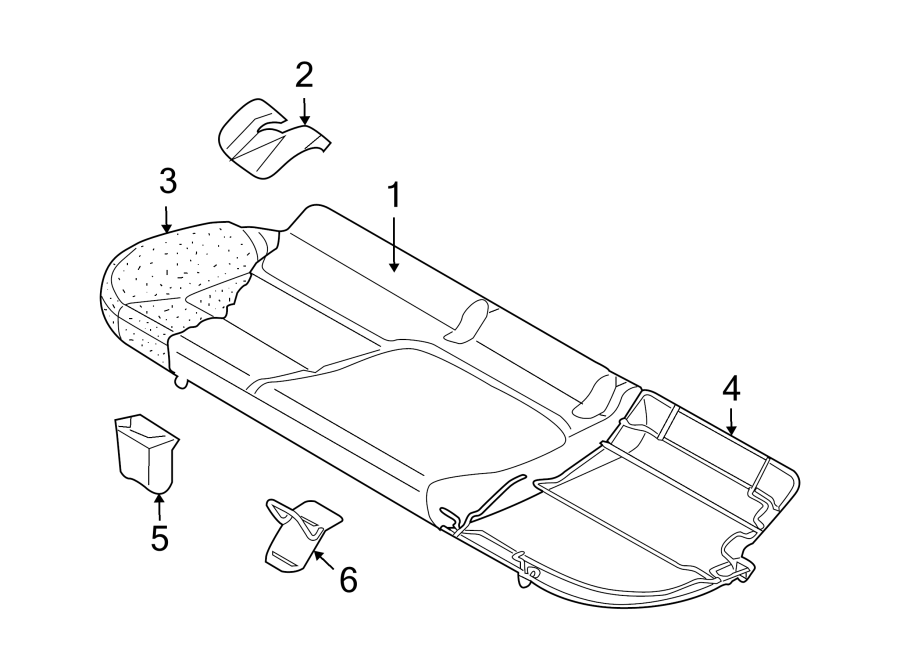 2
3
1
4
5
6