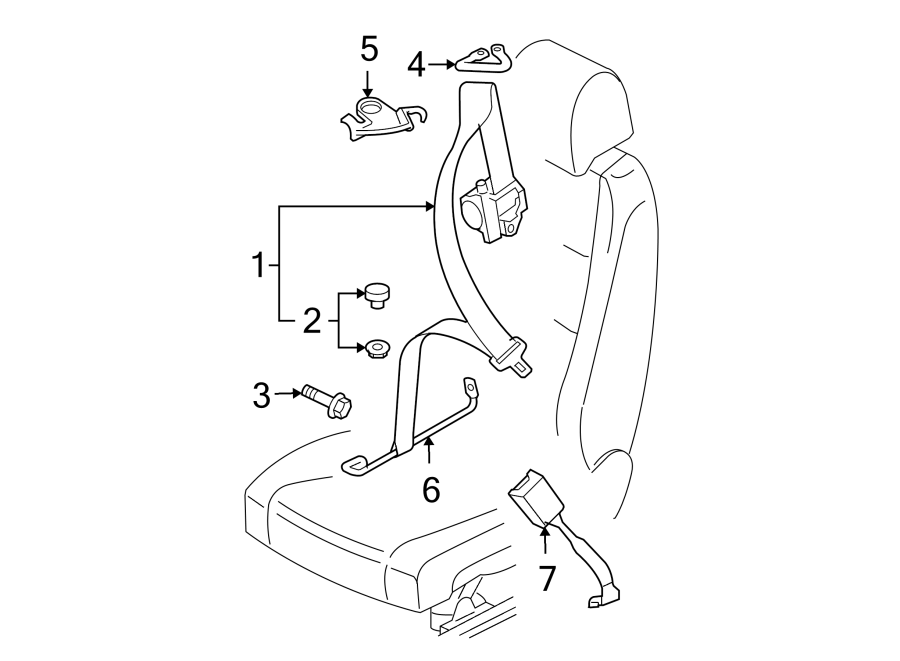 5
4
1
2
3
6
7