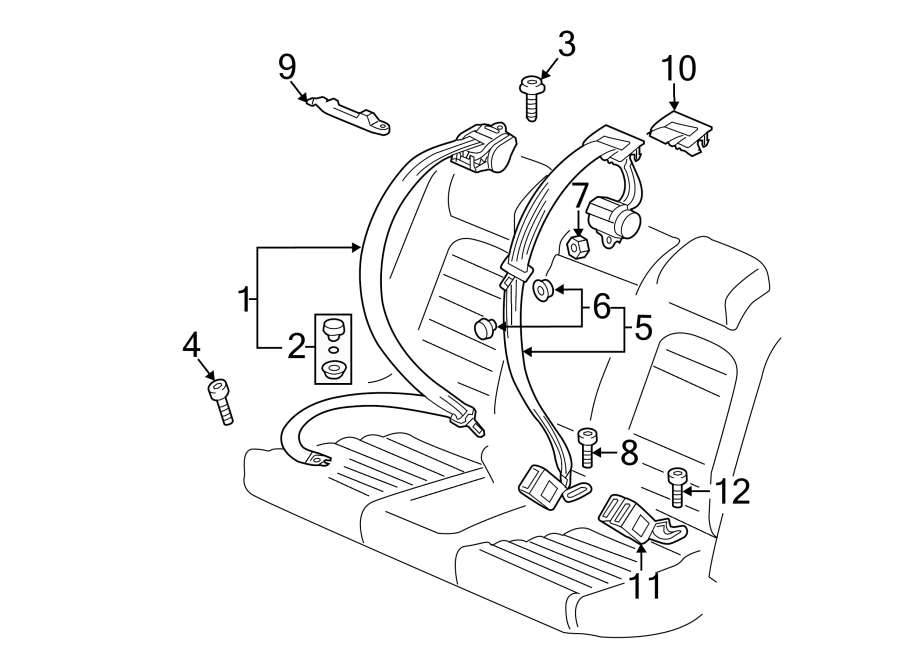 9
3
10
7
1
6
5
2
4
8
12
11