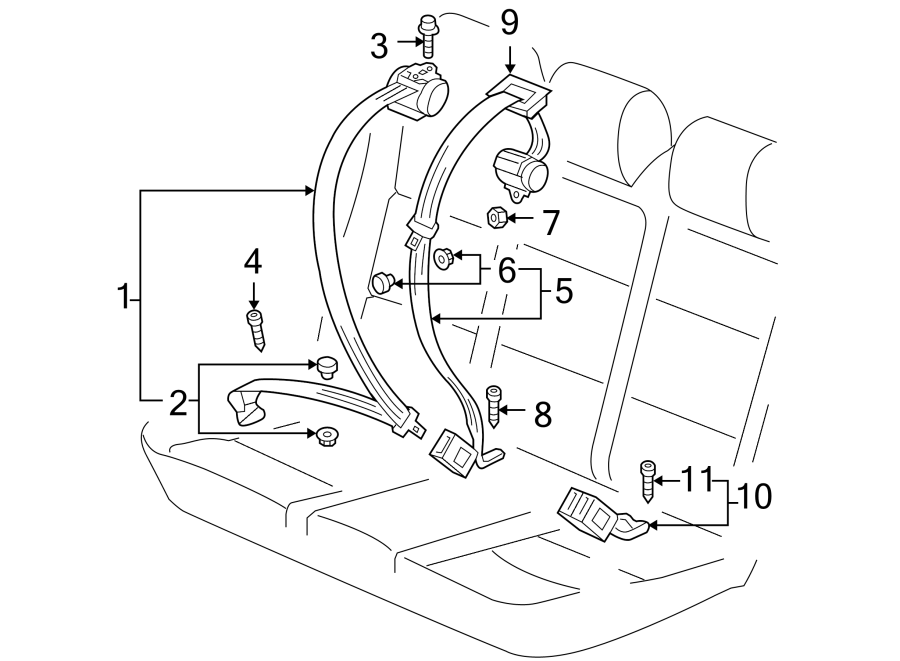 3
9
7
4
6
5
1
2
8
11
10