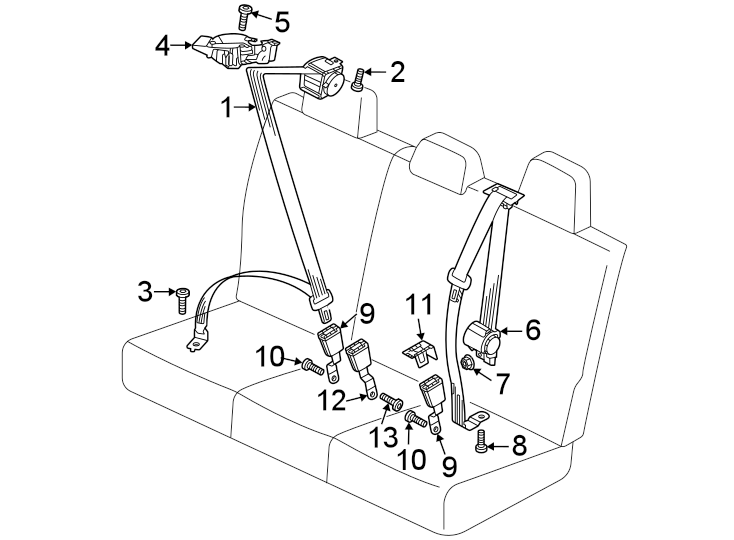 5
4
2
1
3
9
11
6
10
7
12
13
10
9
8