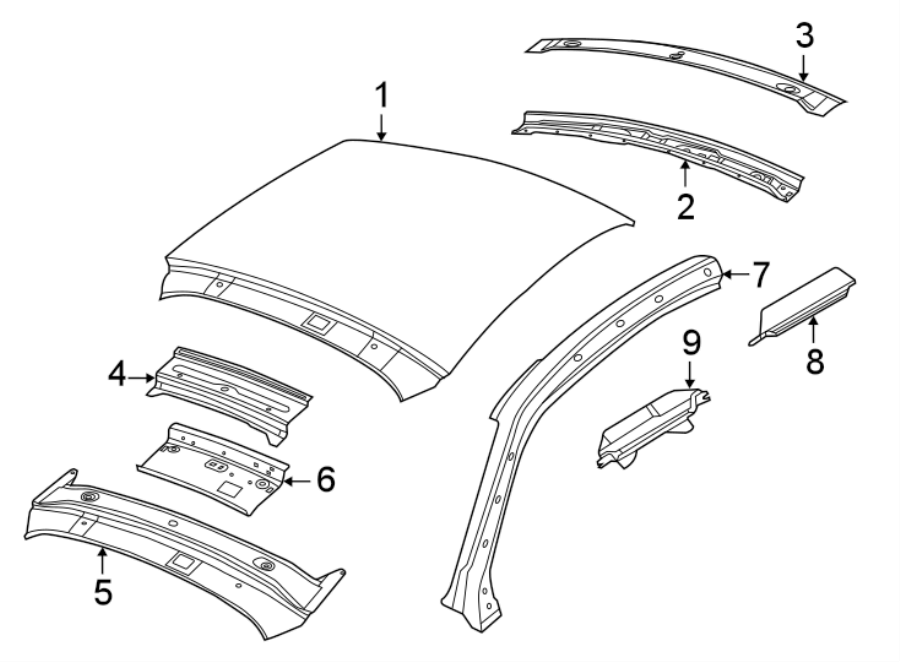 3
1
2
7
9
8
4
6
5