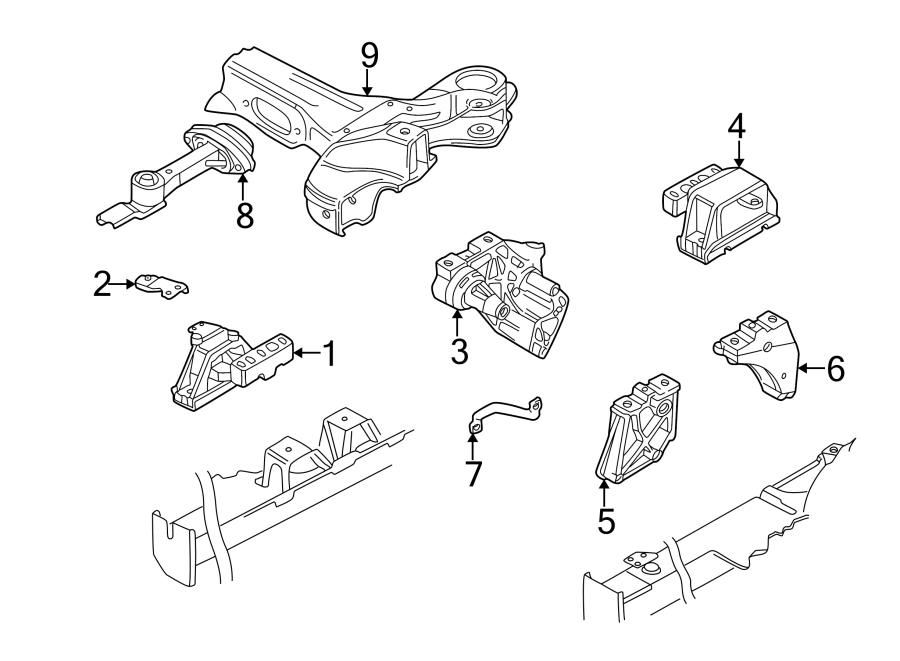 9
4
8
2
1
3
6
7
5