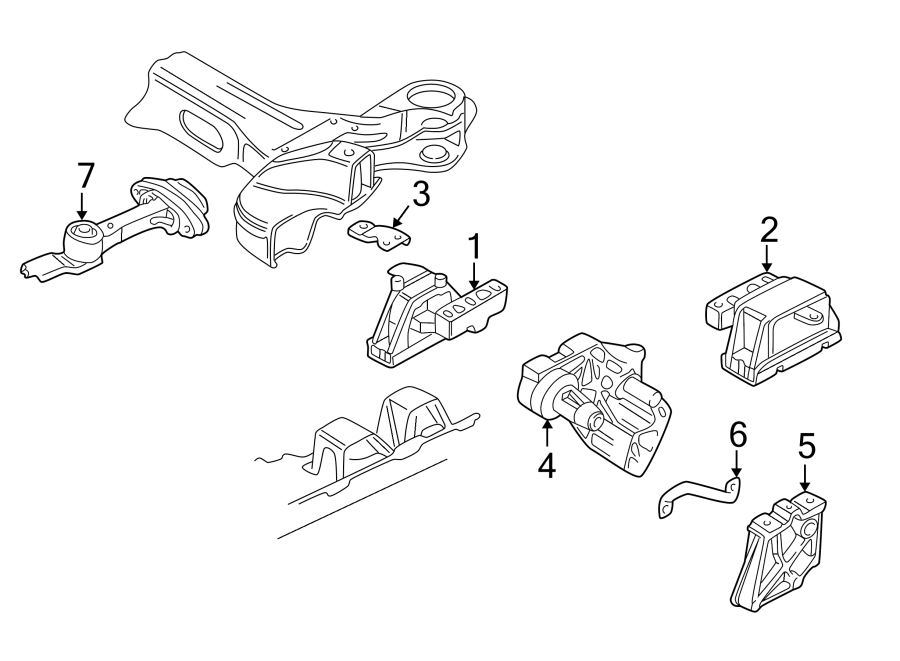 7
3
1
2
4
6
5