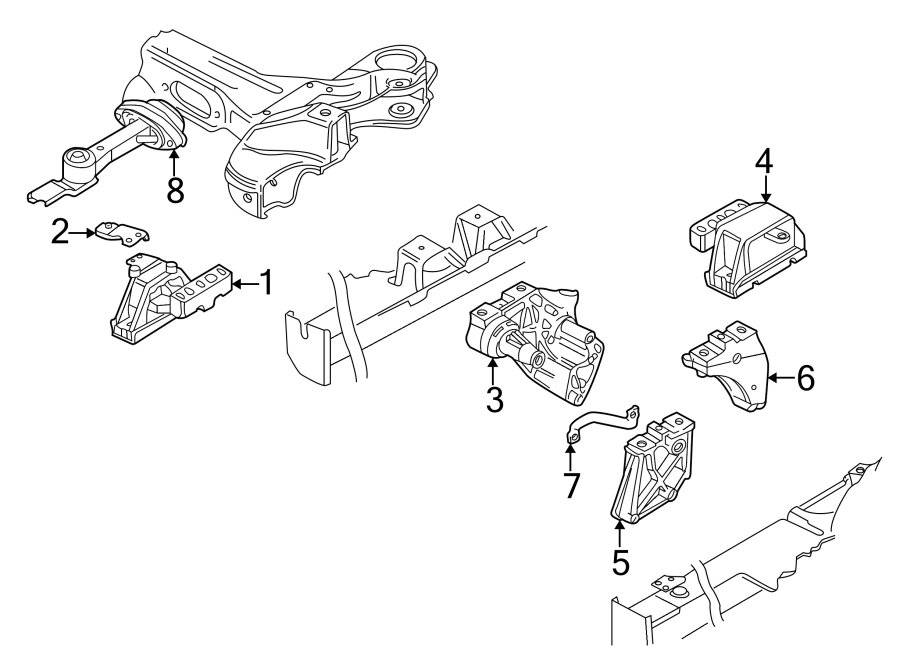 8
2
1
4
3
6
7
5