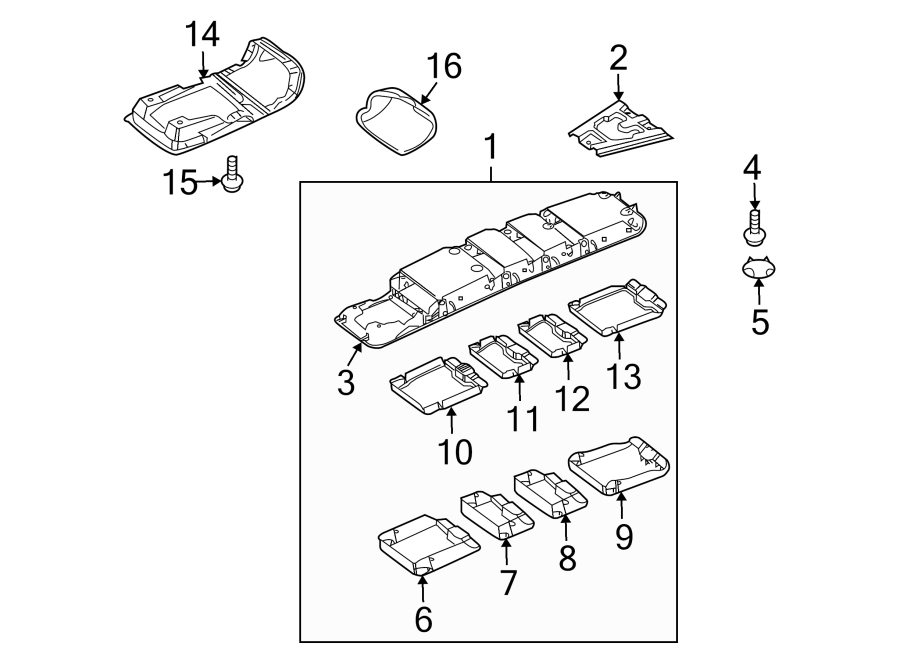 14
16
2
1
15
4
5
3
13
12
11
10
9
8
7
6