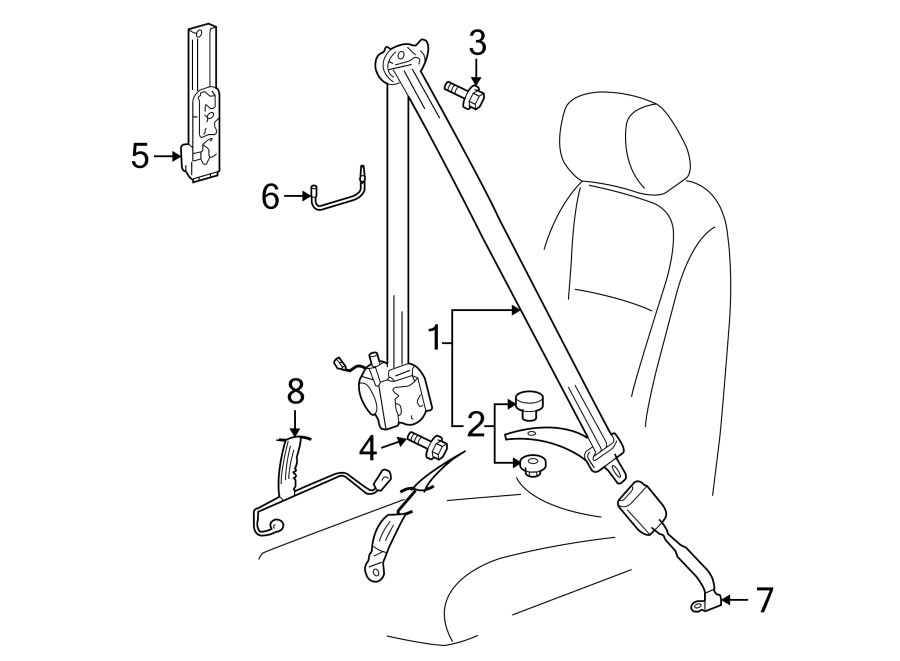 3
5
6
1
8
2
4
7