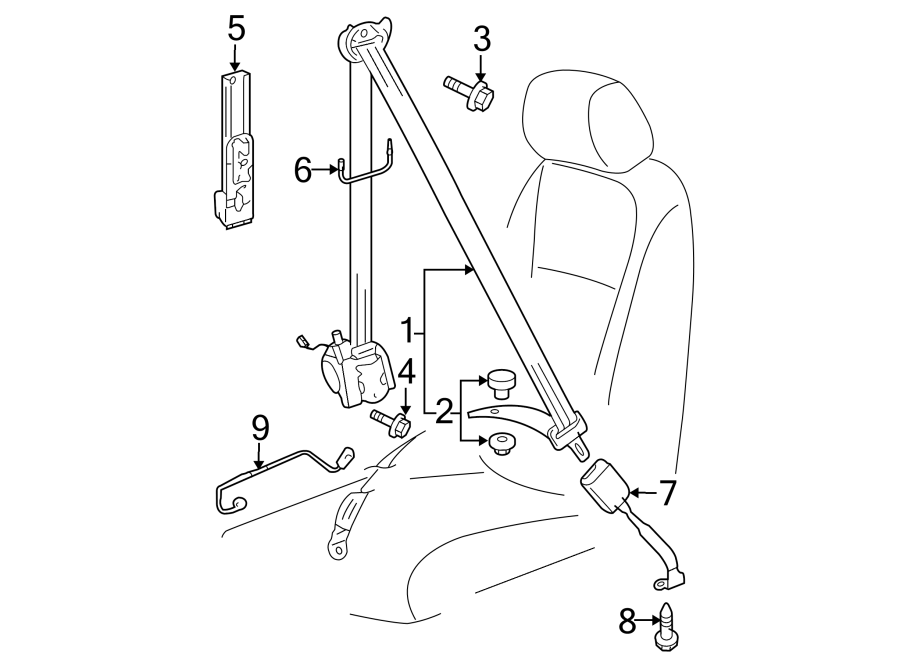 5
3
6
1
4
2
9
7
8