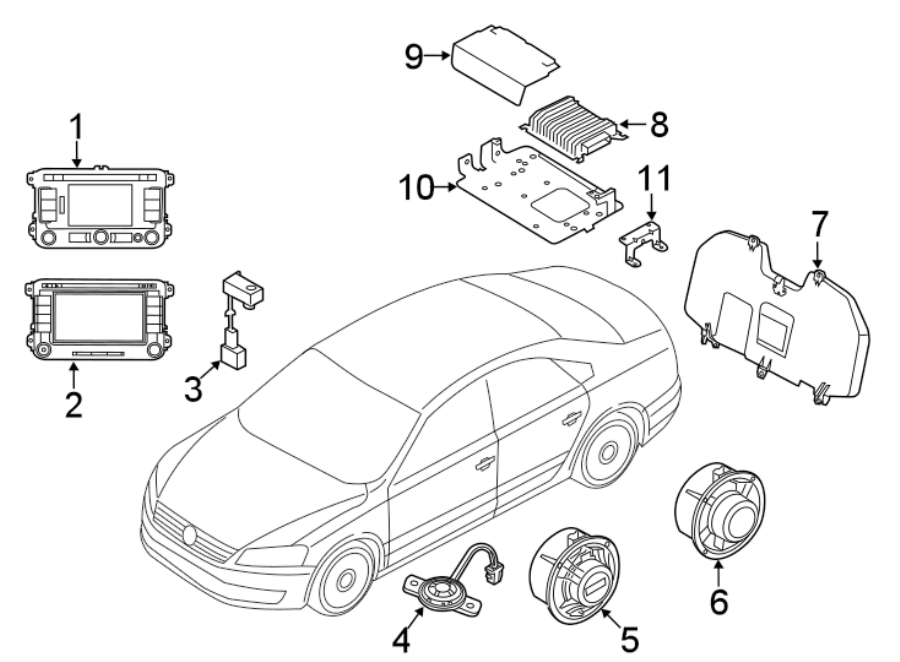 9
8
1
10
11
7
2
3
4
5
6