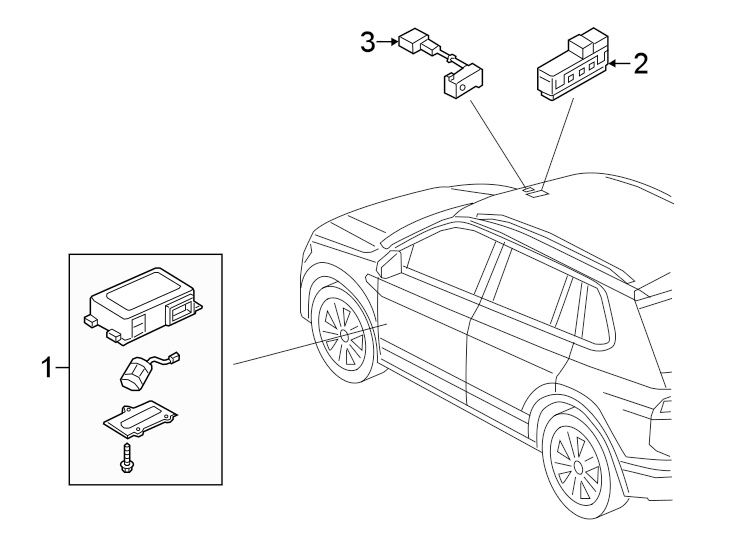 3
2
1