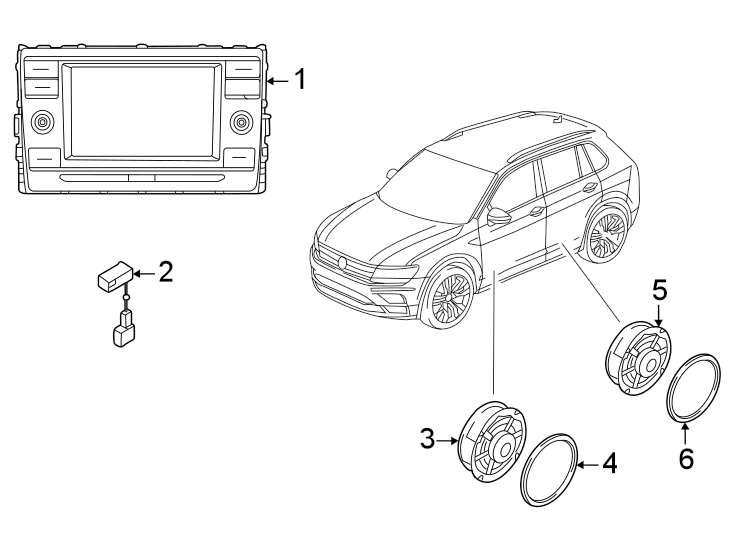 1
2
5
3
4
6