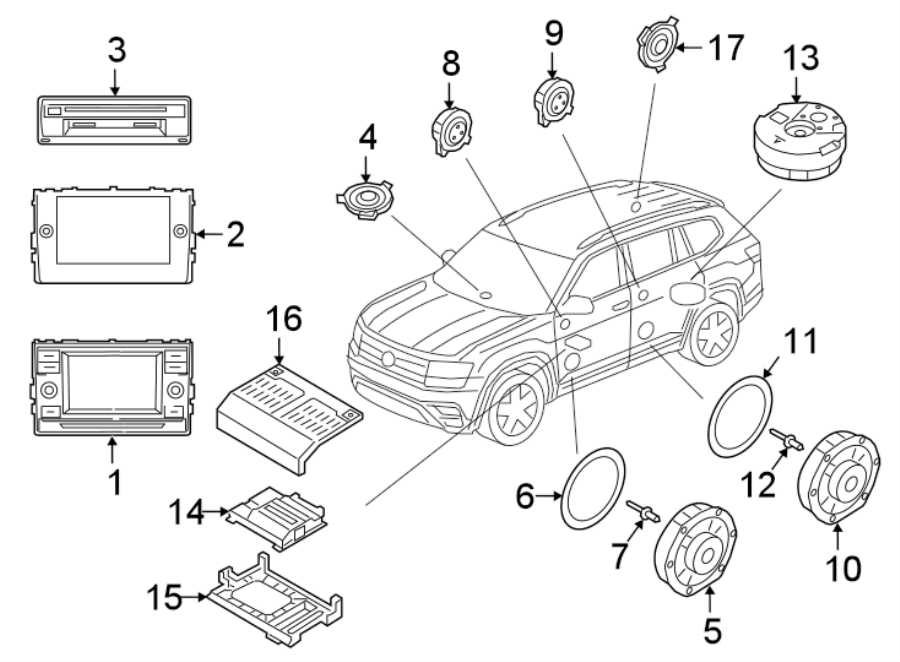 3
2
1
16
14
15
4
8
9
17
13
11
12
10
6
7
5