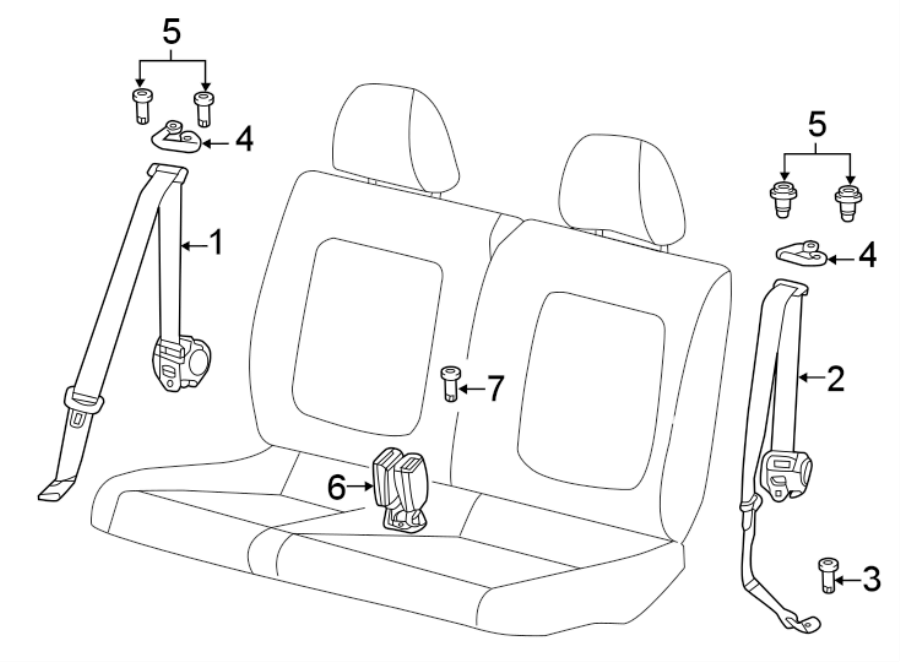 5
4
1
5
4
7
2
6
3