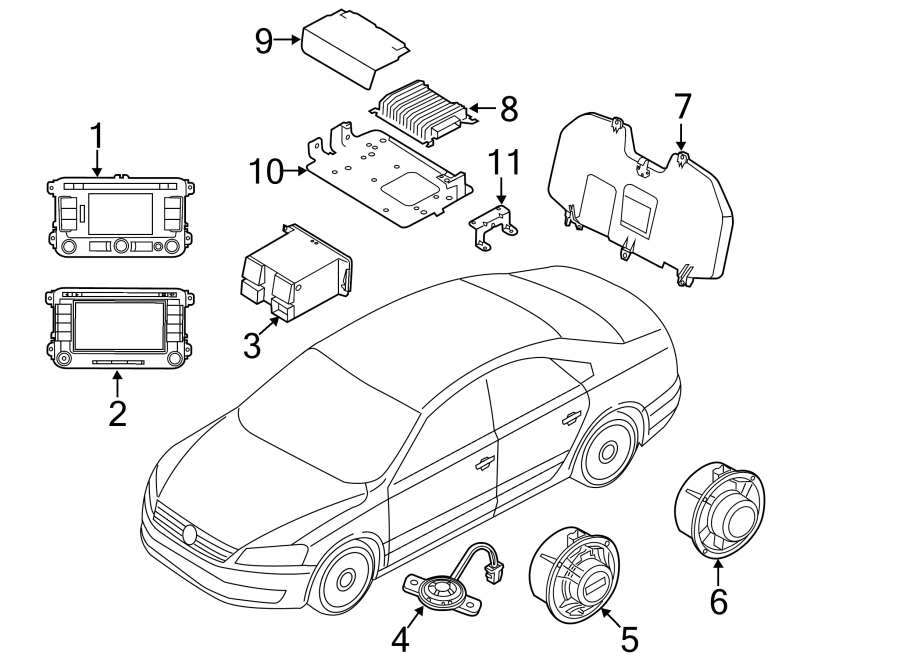 9
8
7
1
10
11
3
2
4
5
6