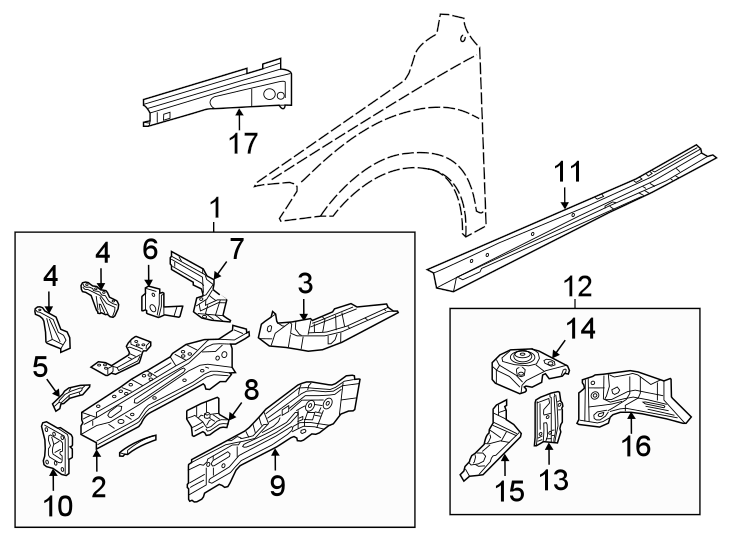 17
11
1
4
6
7
4
3
12
14
5
8
16
2
9
15
13
10