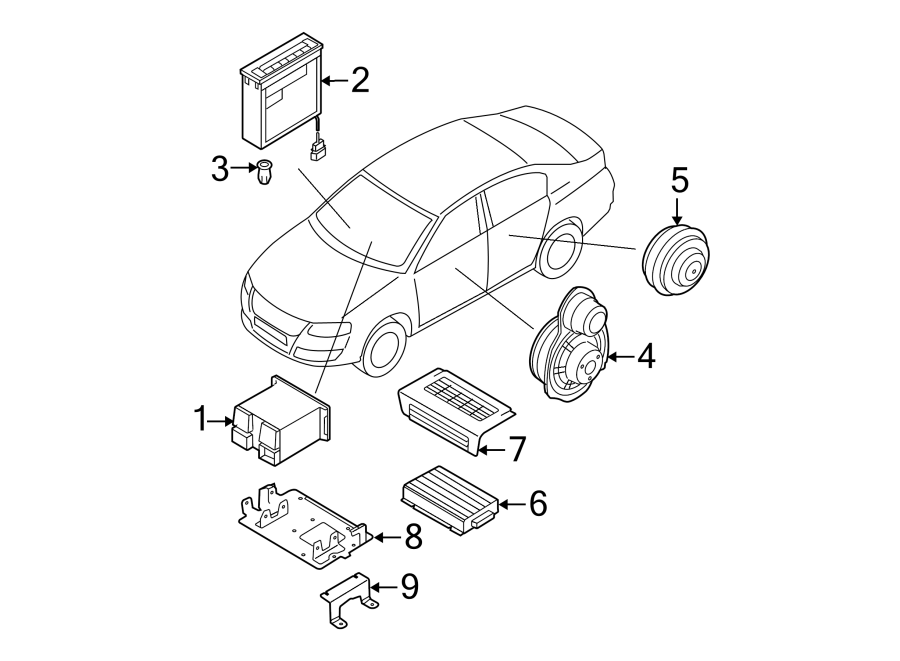 2
3
5
4
1
7
6
8
9