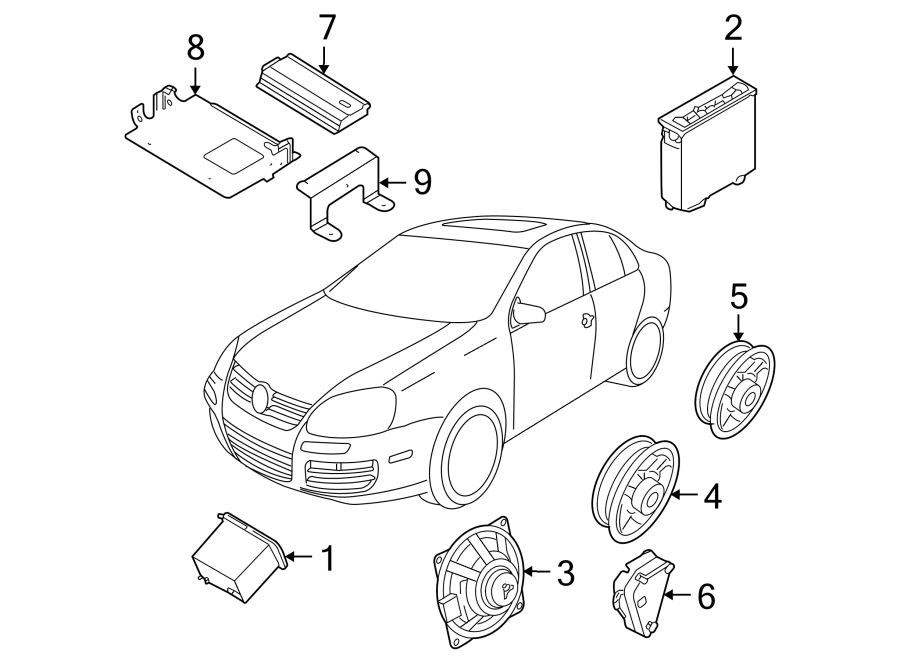 8
7
2
9
5
4
1
3
6