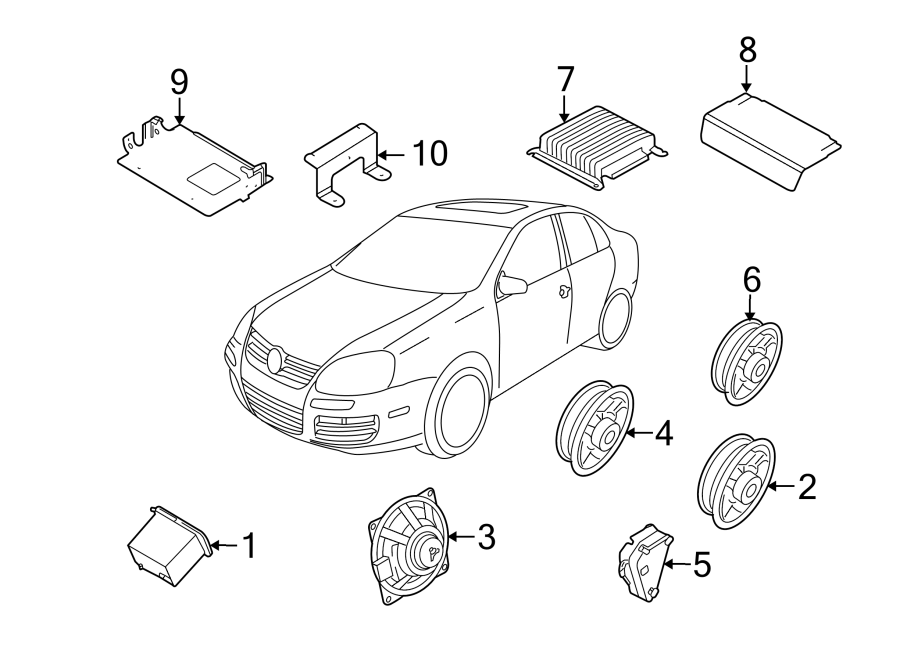 9
10
7
8
6
4
2
1
3
5