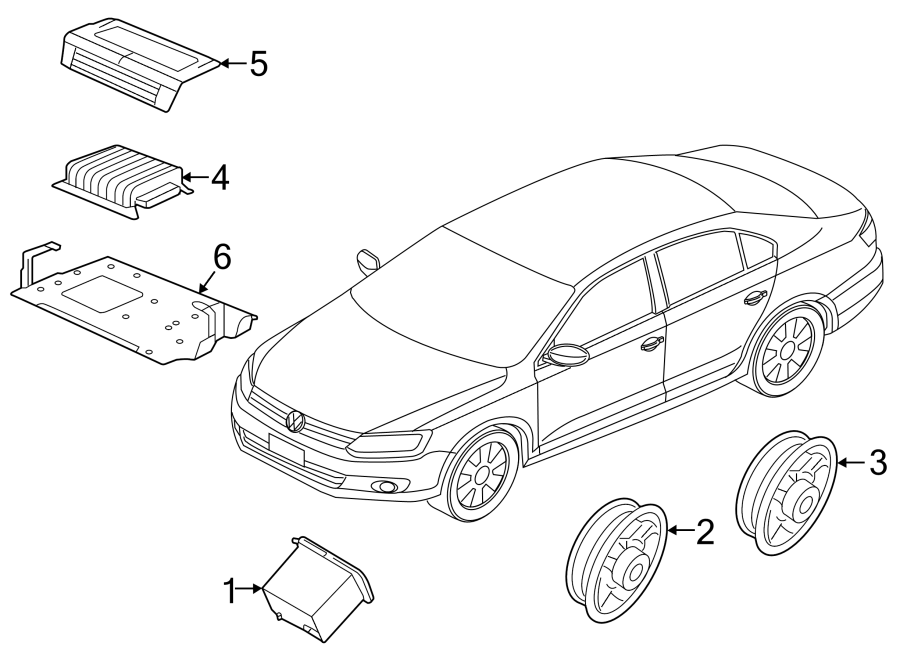 5
4
6
3
2
1