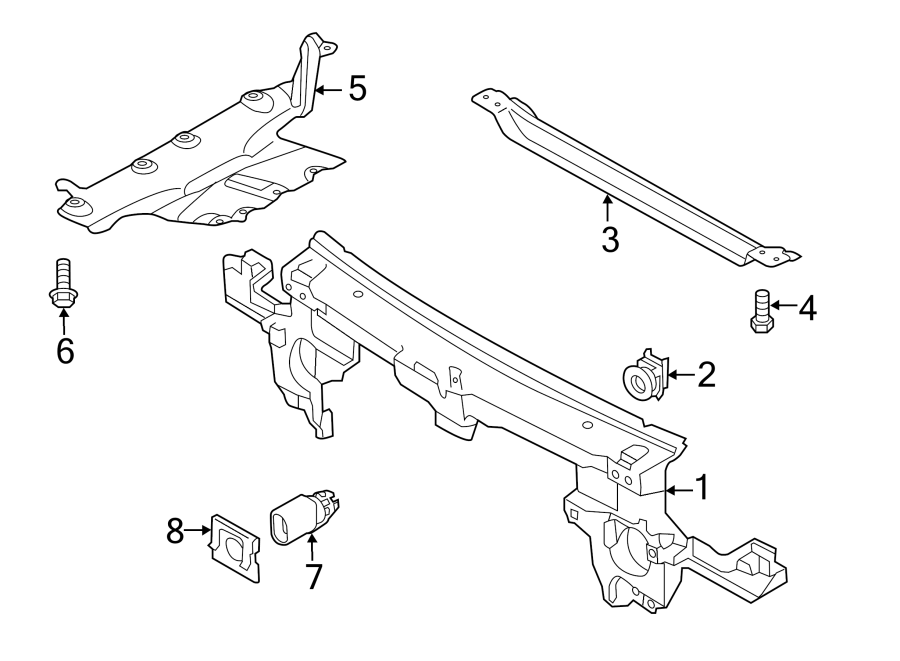 5
3
6
4
2
1
8
7