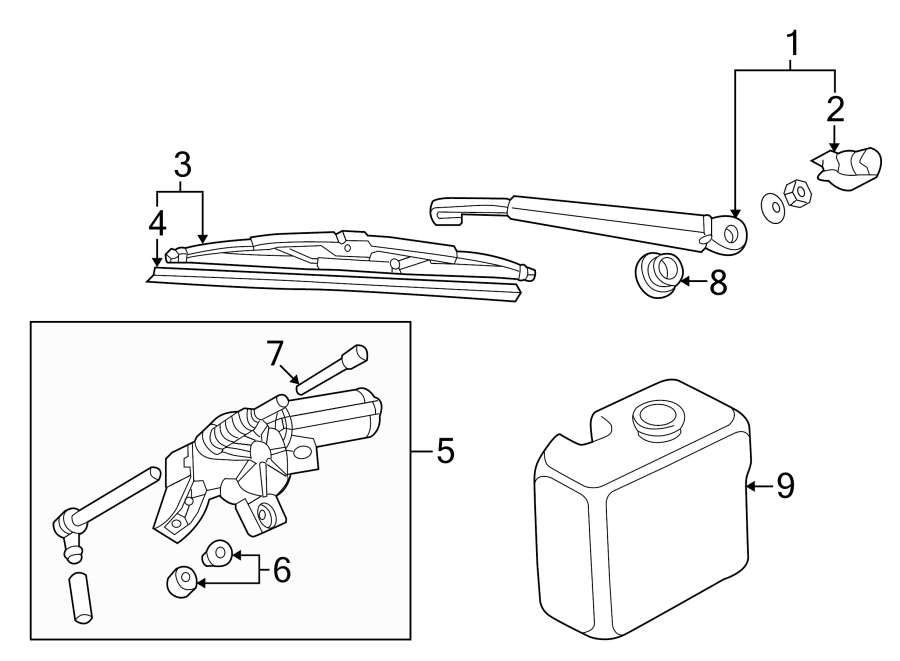 1
2
3
4
8
7
5
9
6