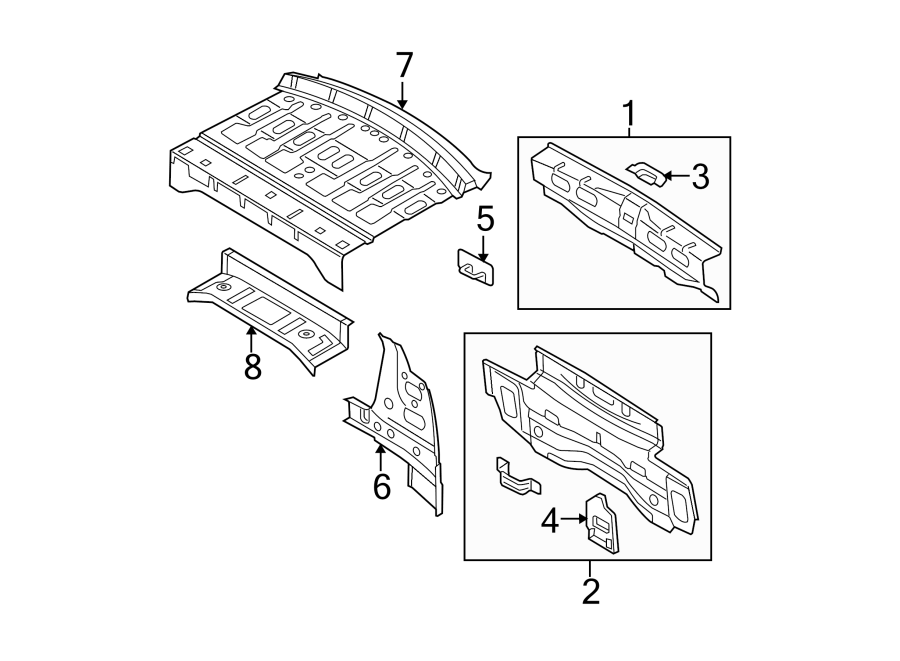 7
1
3
5
8
6
4
2