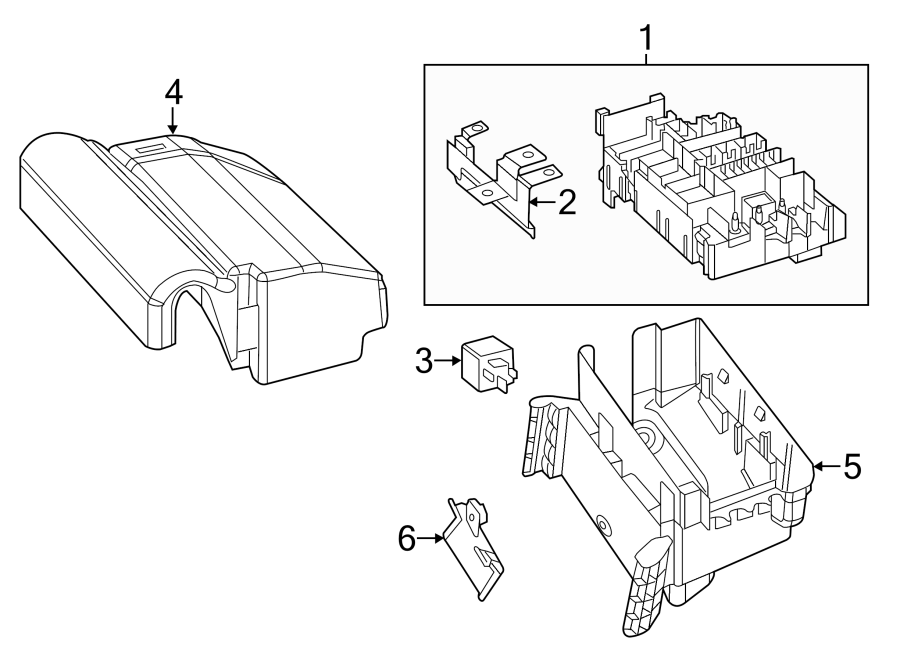 4
1
2
3
5
6